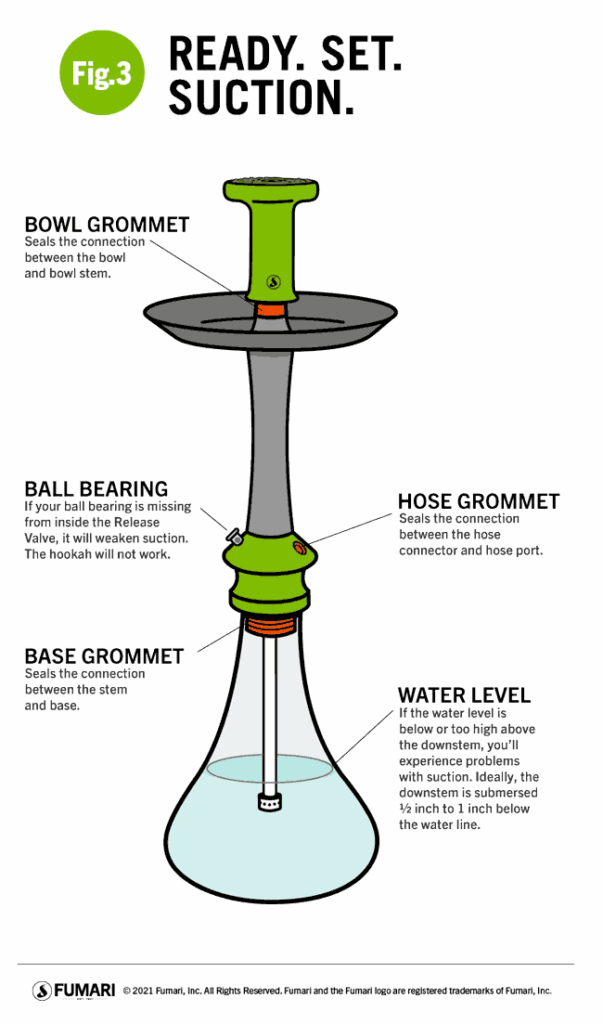 Fig.3

READY. SET. SUCTION.

BOWL GROMMET
Seals the connection between the bowl and bowl stem.

BALL BEARING
If your ball bearing is missing from inside the Release Valve, it will weaken suction. The hookah will not work.

HOSE GROMMET
Seals the connection between the hose connector and hose port.

BASE GROMMET
Seals the connection between the stem and base.

WATER LEVEL
If the water level is below or too high above the downstem, you'll experience problems with suction. Ideally, the downstem is submersed ½ inch to 1 inch below the water line.

FUMARI © 2021 Fumari, Inc. All Rights Reserved. Fumari and the Fumari logo are registered trademarks of Fumari, Inc.